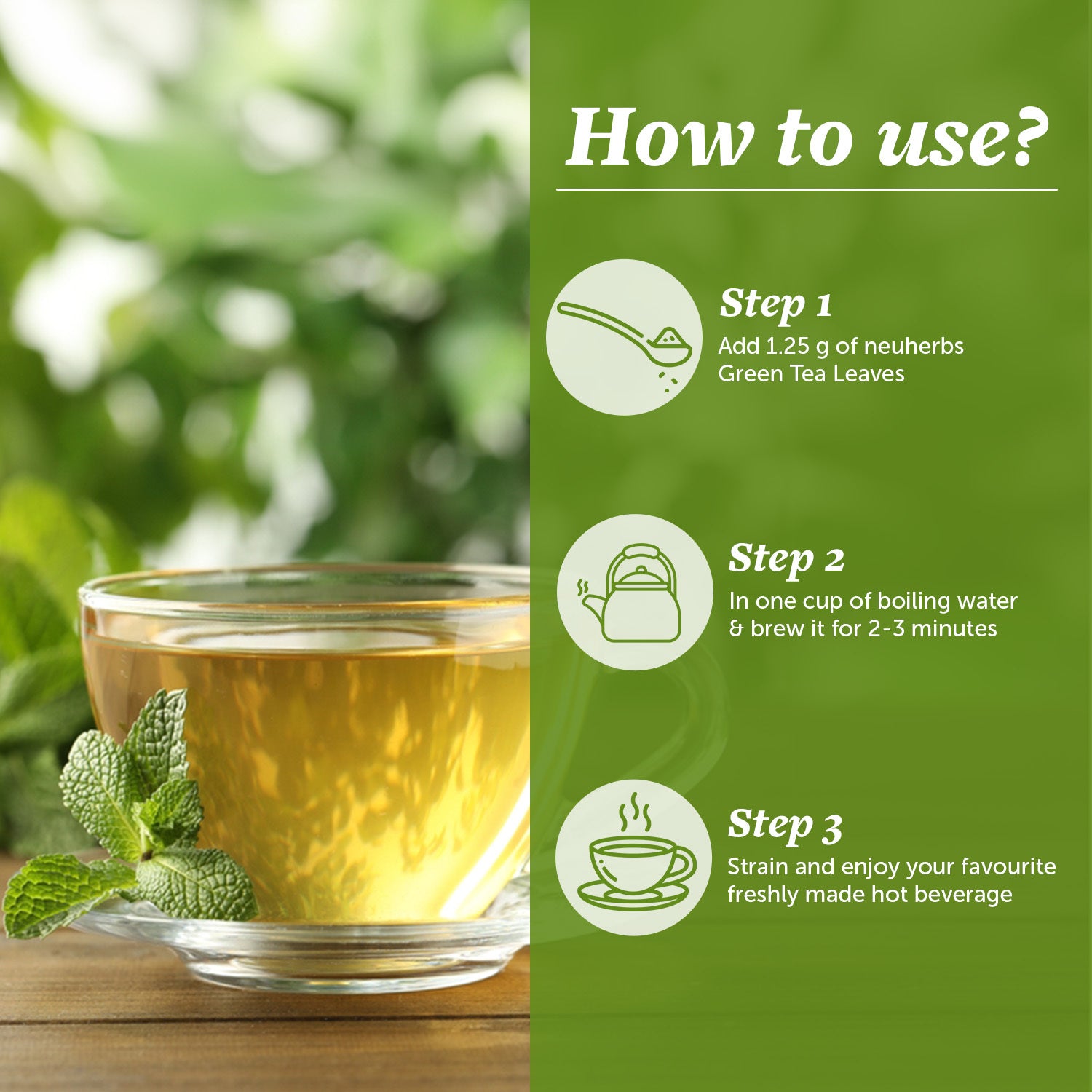 How to use?

Step 1
Add 1.25 g of neuherbs Green Tea Leaves

Step 2
In one cup of boiling water & brew it for 2-3 minutes

Step 3
Strain and enjoy your favourite freshly made hot beverage