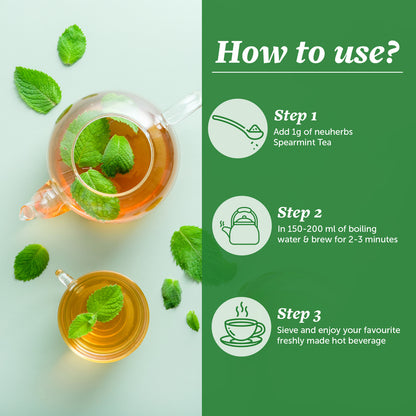 How to use?

Step 1
Add 1g of neuherbs Spearmint Tea

Step 2
In 150-200 ml of boiling water & brew for 2-3 minutes

Step 3
Sieve and enjoy your favourite freshly made hot beverage