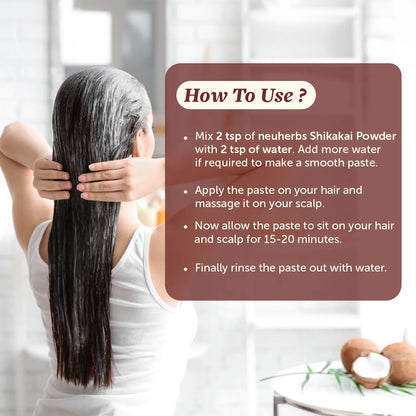 How To Use ?

• Mix 2 tsp of neuherbs Shikakai Powder with 2 tsp of water. Add more water if required to make a smooth paste.

• Apply the paste on your hair and massage it on your scalp.

• Now allow the paste to sit on your hair and scalp for 15-20 minutes.

• Finally rinse the paste out with water.